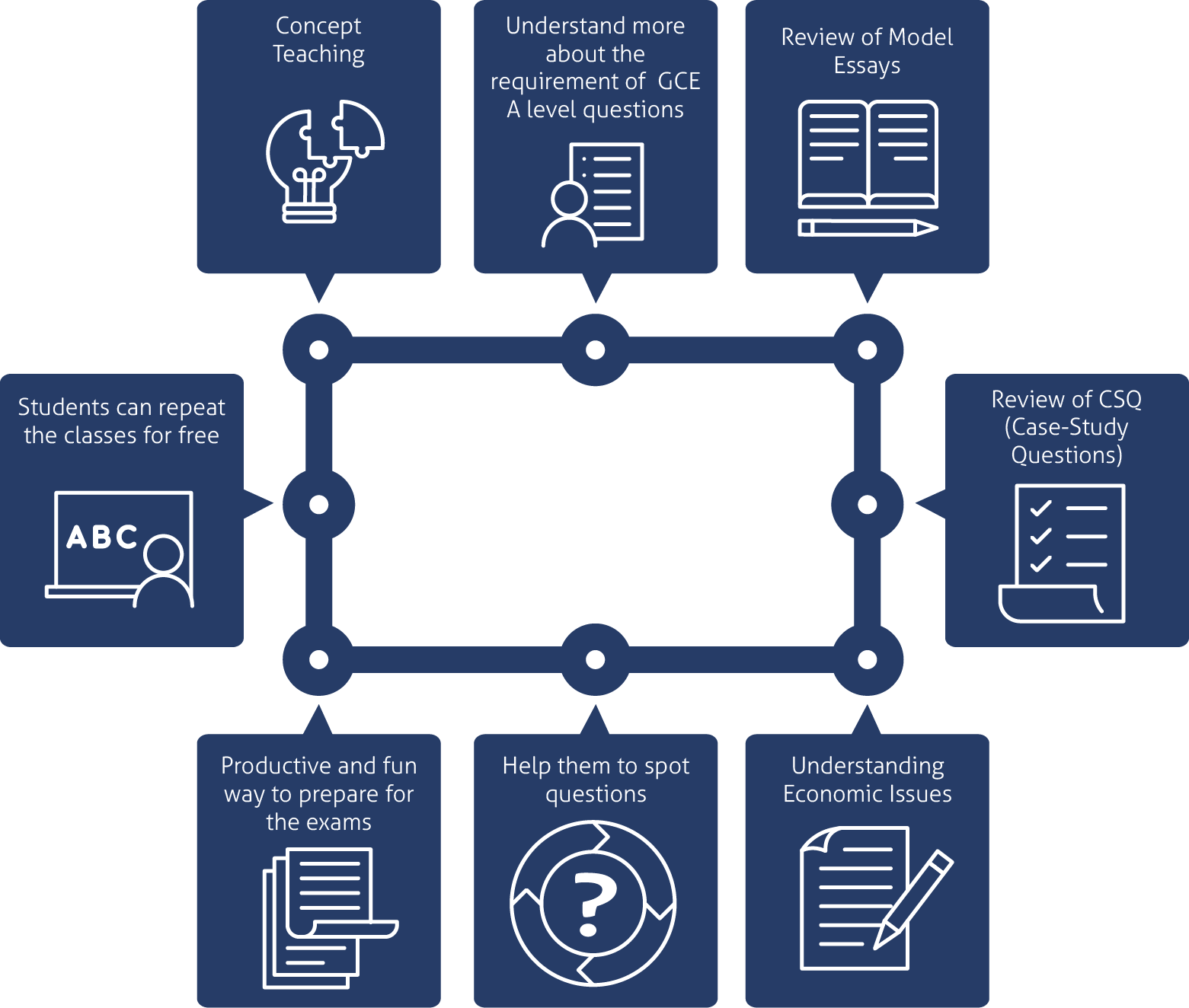 Concept Teaching

Understand more about the requirement of GCE A level questions

Review of Model Essays

Students can repeat the classes for free

ABC

Review of CSQ (Case-Study Questions)

Productive and fun way to prepare for the exams

Help them to spot questions

?

Understanding Economic Issues